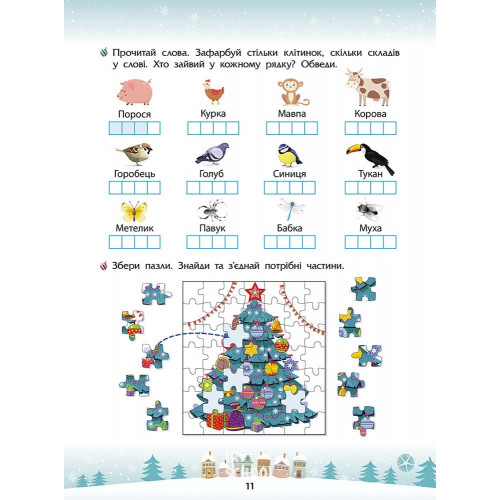 Прочитай слова. Зафарбуй стільки клітинок, скільки складів у слові. Хто зайвий у кожному рядку? Обведи.

Порося
Курка
Мавпа
Корова

Горобець
Голуб
Синиця
Тукан

Метелик
Павук
Бабка
Муха

Збери пазли. Знайди та з'єднай потрібні частини.

11